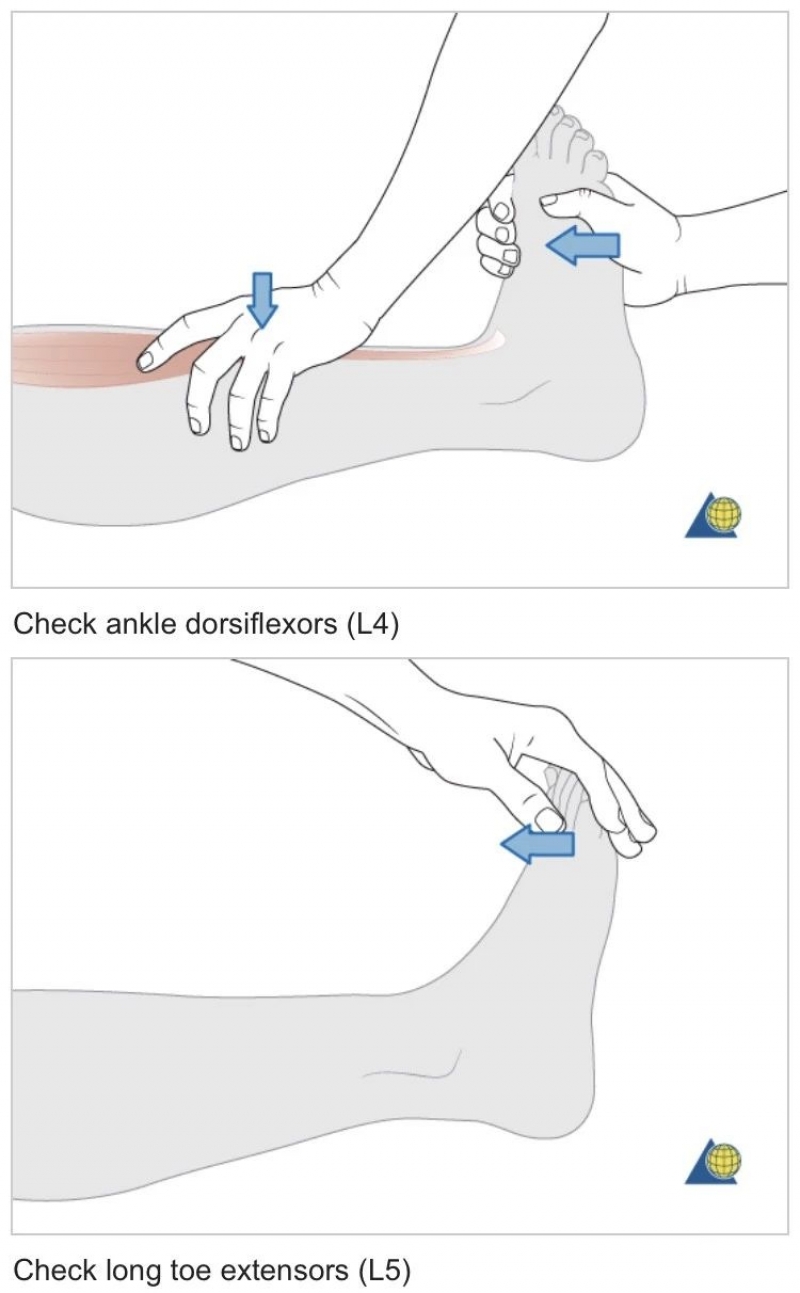 Check ankle dorsiflexors (L4)

Check long toe extensors (L5)