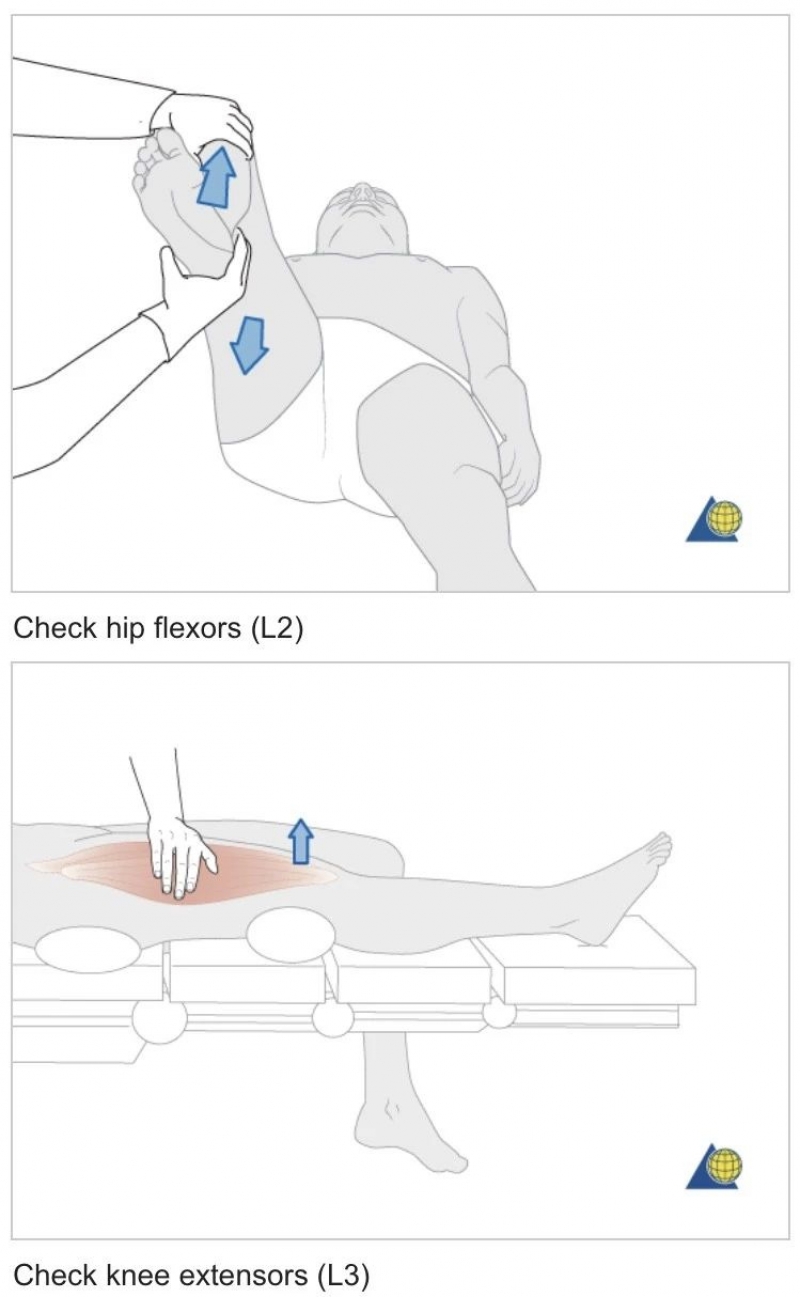 Check hip flexors (L2)

Check knee extensors (L3)