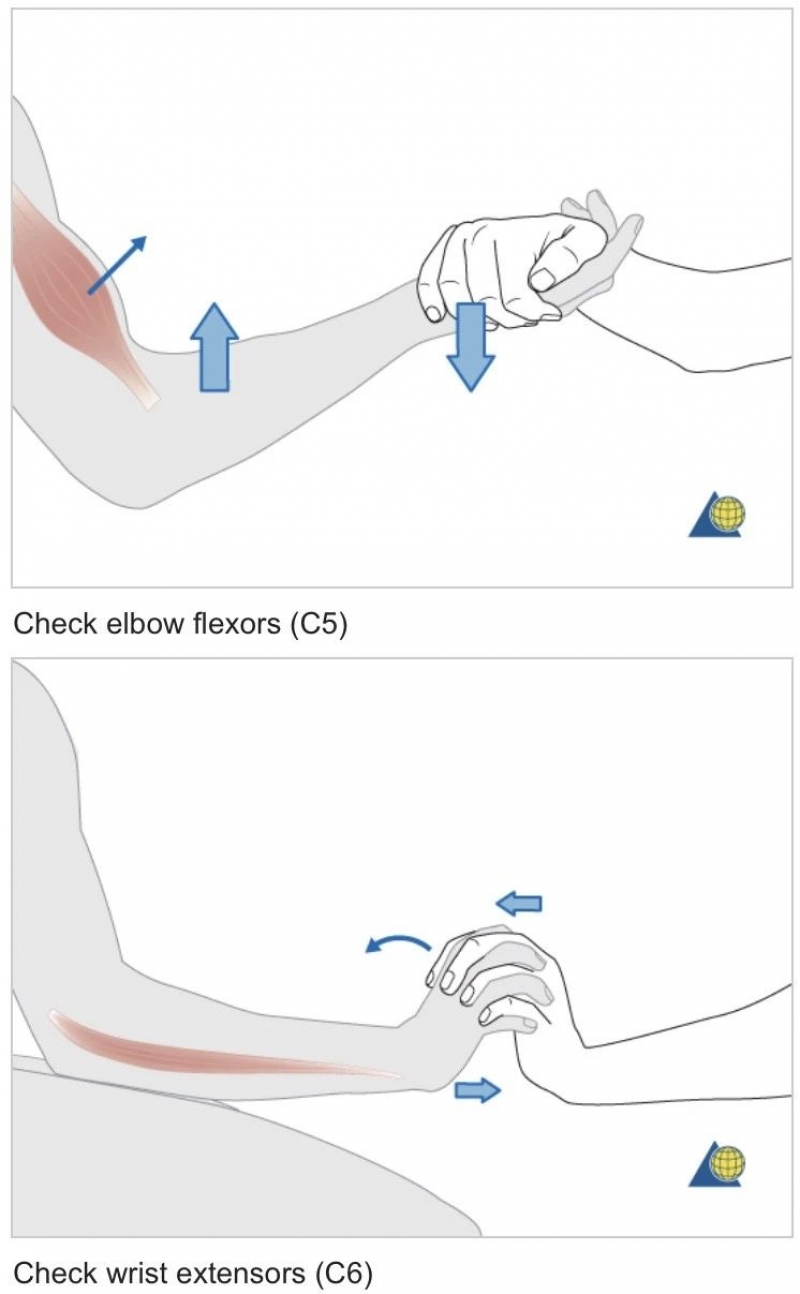 Check elbow flexors (C5)

Check wrist extensors (C6)